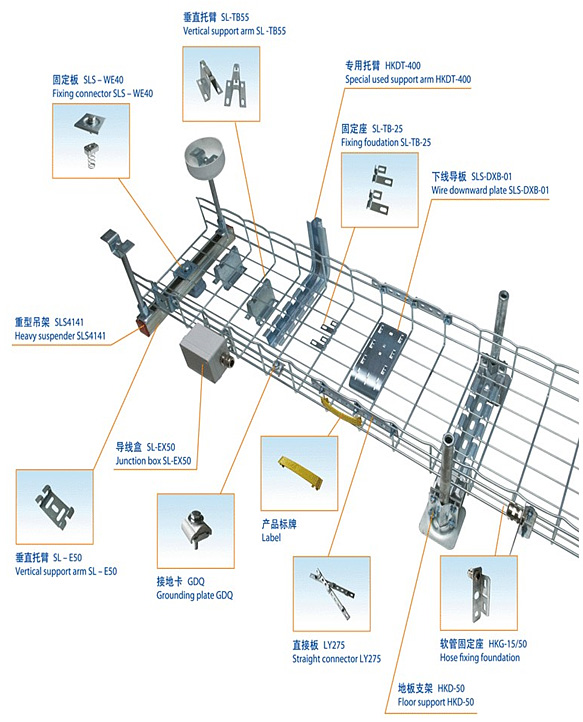 垂直托臂 SL-TB55
Vertical support arm SL -TB55

固定板 SLS – WE40
Fixing connector SLS – WE40

专用托臂 HKDT-400
Special used support arm HKDT-400

固定座 SL-TB-25
Fixing foudation SL-TB-25

下线导板 SLS-DXB-01
Wire downward plate SLS-DXB-01

重型吊架 SLS4141
Heavy suspender SLS4141

导线盒 SL-EX50
Junction box SL-EX50

垂直托臂 SL – E50
Vertical support arm SL – E50

接地卡 GDQ
Grounding plate GDQ

产品标牌
Label

直接板 LY275
Straight connector LY275

软管固定座 HKG-15/50
Hose fixing foundation

地板支架 HKD-50
Floor support HKD-50