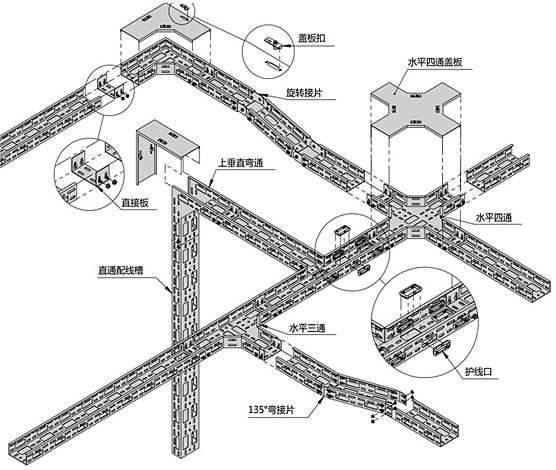 盖板扣

水平四通盖板

旋转接片

上垂直弯通

直接板

水平四通

直通配线槽

水平三通

护线口

135°弯接片